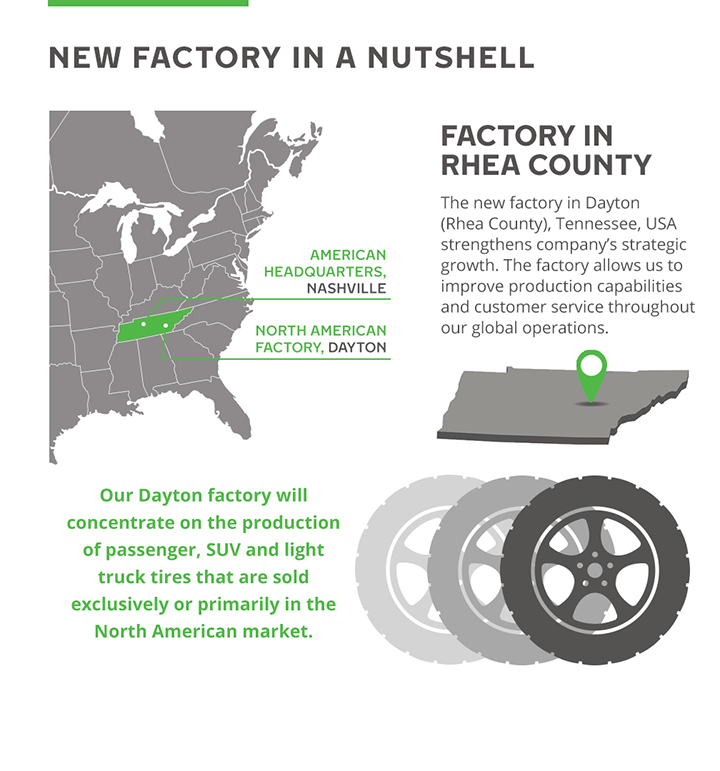 NEW FACTORY IN A NUTSHELL

AMERICAN HEADQUARTERS, NASHVILLE

NORTH AMERICAN FACTORY, DAYTON

FACTORY IN RHEA COUNTY

The new factory in Dayton (Rhea County), Tennessee, USA strengthens company's strategic growth. The factory allows us to improve production capabilities and customer service throughout our global operations.

Our Dayton factory will concentrate on the production of passenger, SUV and light truck tires that are sold exclusively or primarily in the North American market.